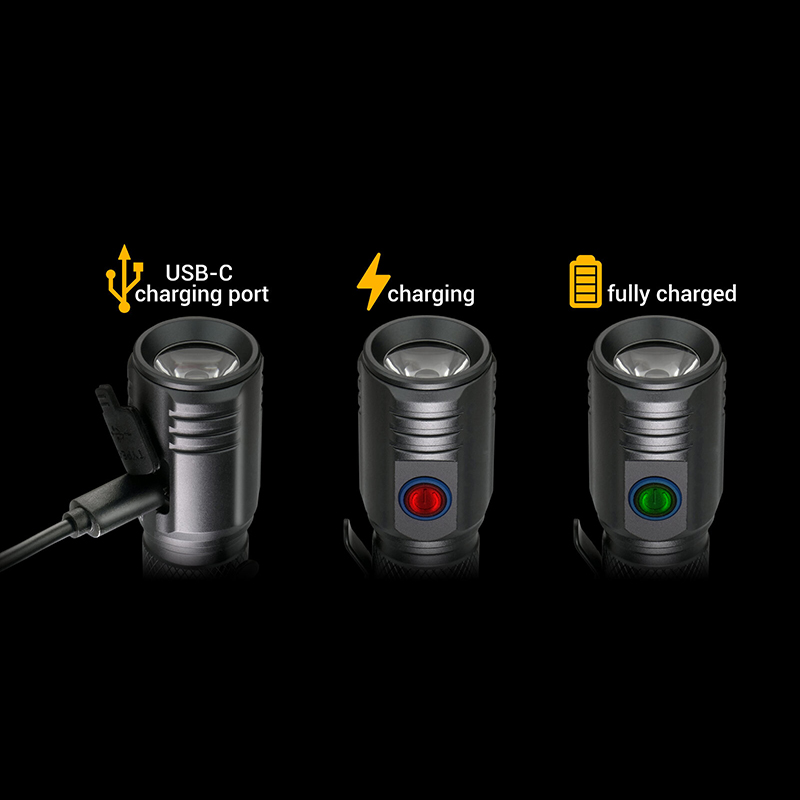 USB-C
charging port

charging

fully charged